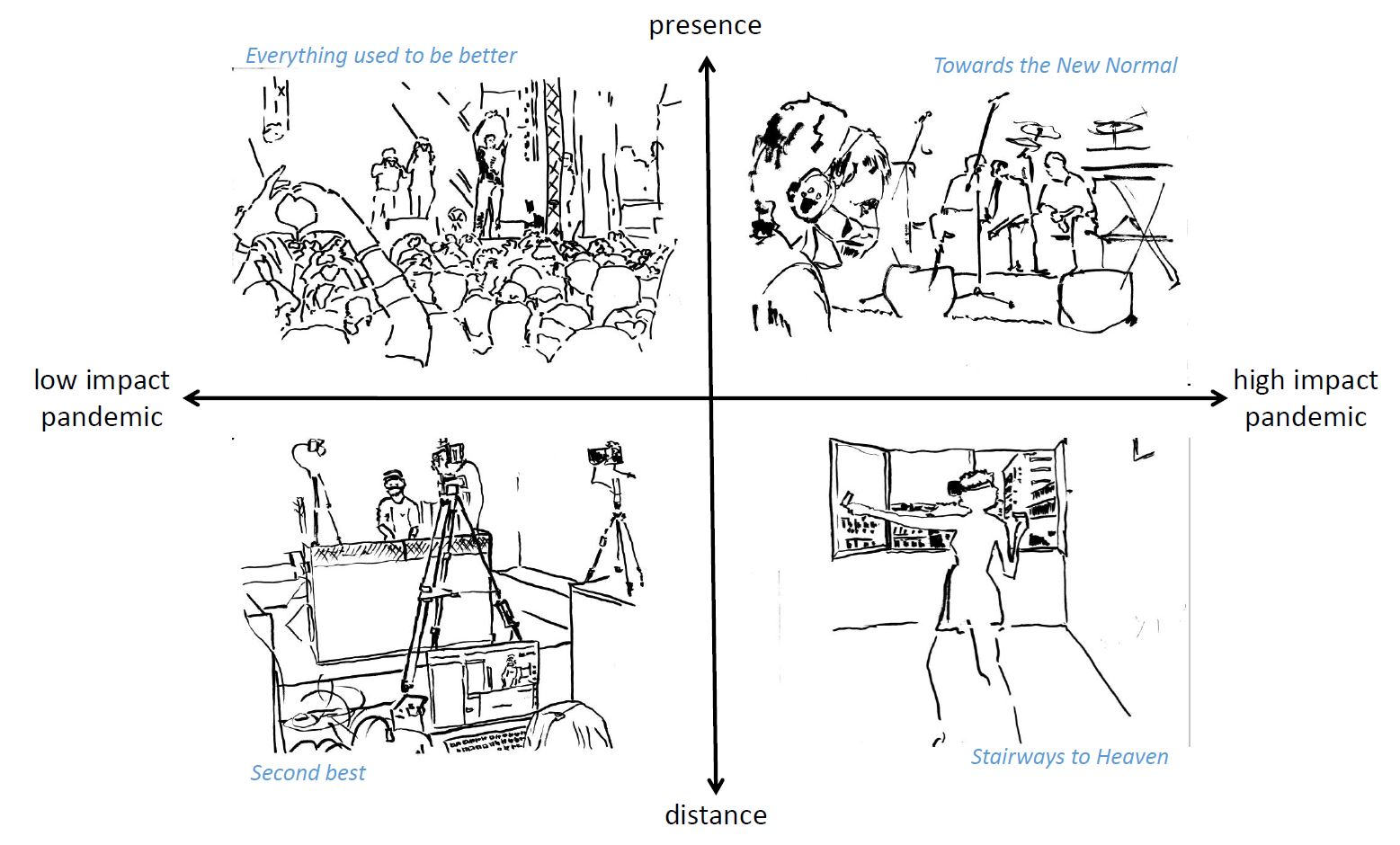 presence

Everything used to be better

Towards the New Normal

low impact pandemic

high impact pandemic

Second best

Stairways to Heaven

distance